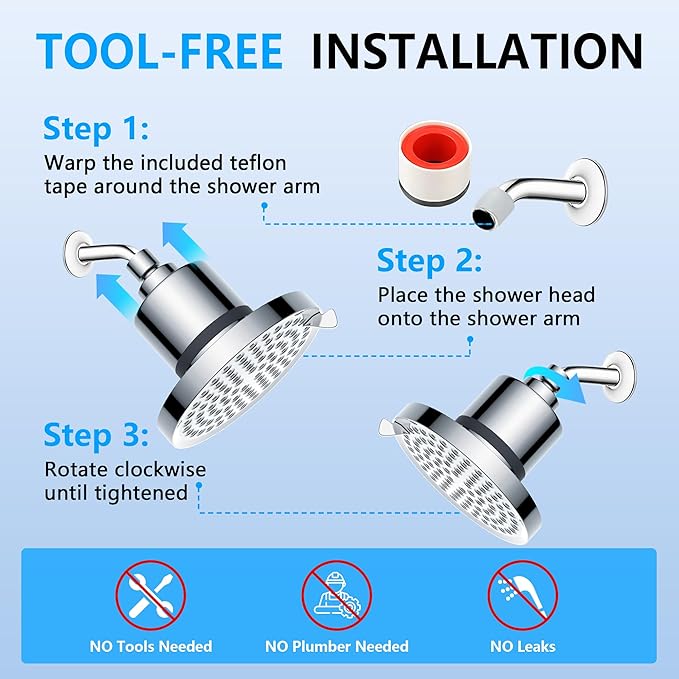 TOOL-FREE INSTALLATION

Step 1:
Warp the included teflon tape around the shower arm

Step 2:
Place the shower head onto the shower arm

Step 3:
Rotate clockwise until tightened

NO Tools Needed

NO Plumber Needed

NO Leaks