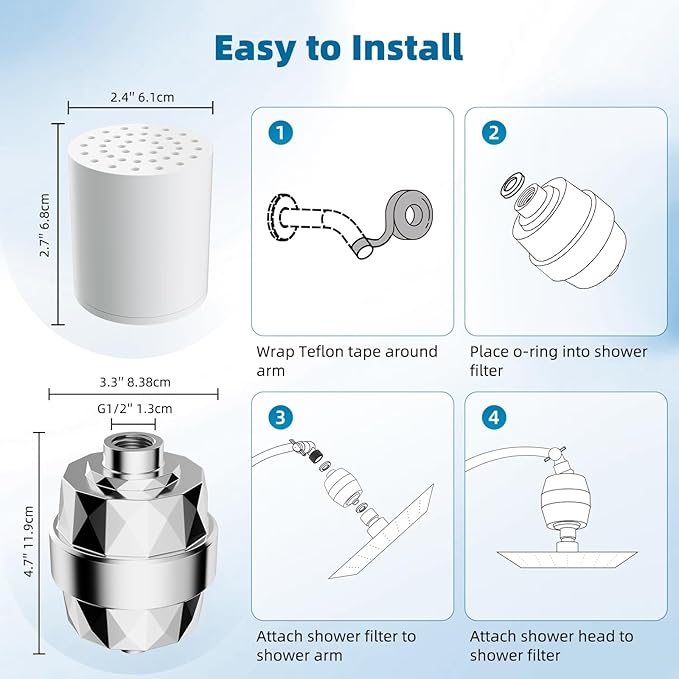 Easy to Install

2.4" 6.1cm

2.7" 6.8cm

3.3" 8.38cm

G1/2" 1.3cm

4.7" 11.9cm

1

Wrap Teflon tape around arm

2

Place o-ring into shower filter

3

Attach shower filter to shower arm

4

Attach shower head to shower filter