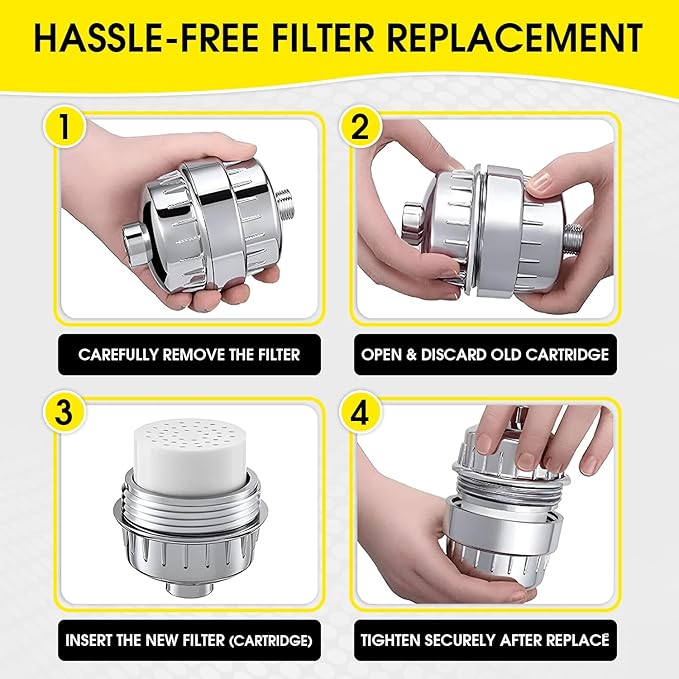 HASSLE-FREE FILTER REPLACEMENT

1

CAREFULLY REMOVE THE FILTER

2

OPEN & DISCARD OLD CARTRIDGE

3

INSERT THE NEW FILTER (CARTRIDGE)

4

TIGHTEN SECURELY AFTER REPLACE