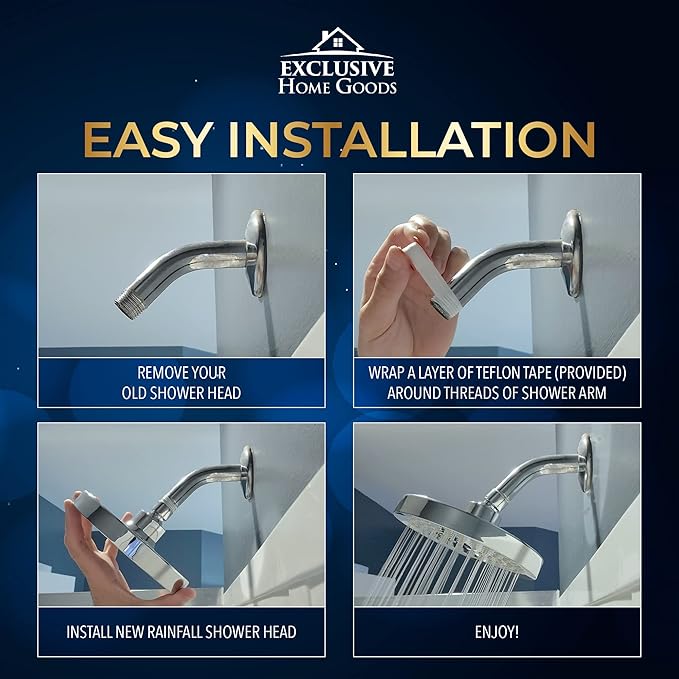 EXCLUSIVE
HOME GOODS

EASY INSTALLATION

REMOVE YOUR OLD SHOWER HEAD

WRAP A LAYER OF TEFLON TAPE (PROVIDED) AROUND THREADS OF SHOWER ARM

INSTALL NEW RAINFALL SHOWER HEAD

ENJOY!