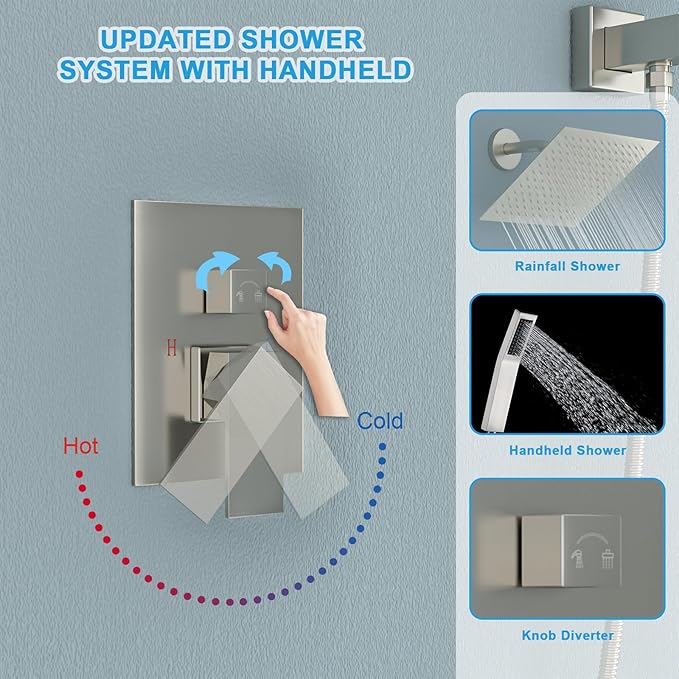 UPDATED SHOWER SYSTEM WITH HANDHELD

H

Hot

Cold

Rainfall Shower

Handheld Shower

Knob Diverter